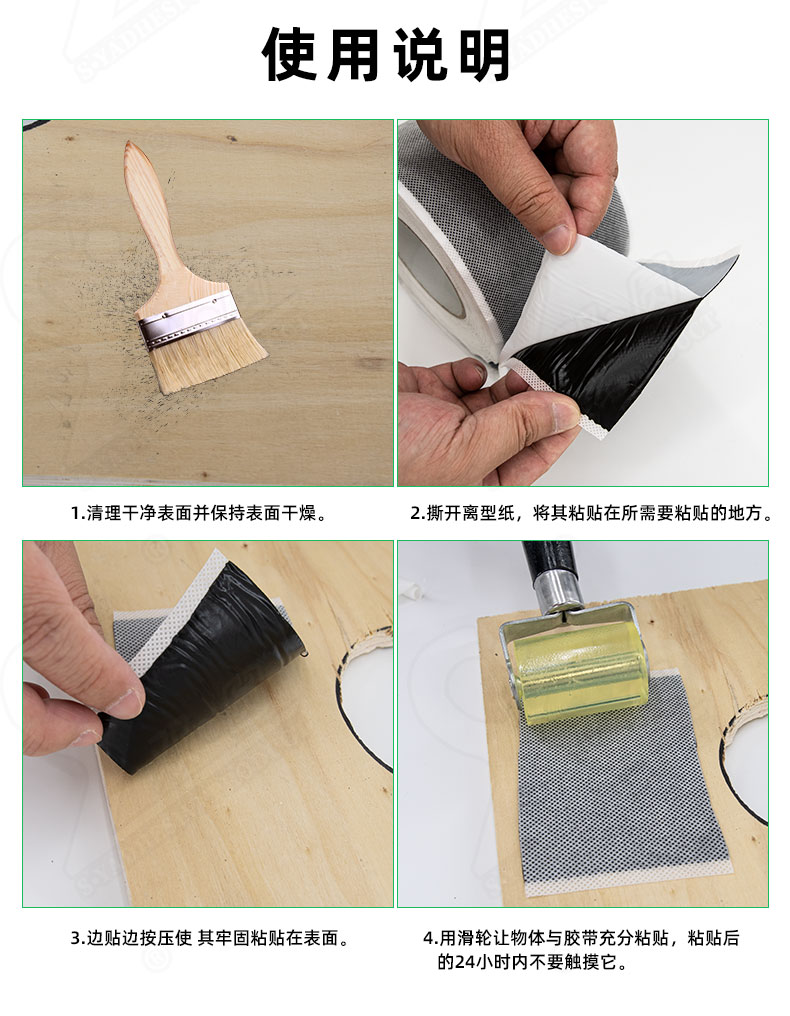 使用说明

1.清理干净表面并保持表面干燥。

2.撕开离型纸，将其粘贴在所需要粘贴的地方。

3.边贴边按压使 其牢固粘贴在表面。

4.用滑轮让物体与胶带充分粘贴，粘贴后的24小时内不要触摸它。